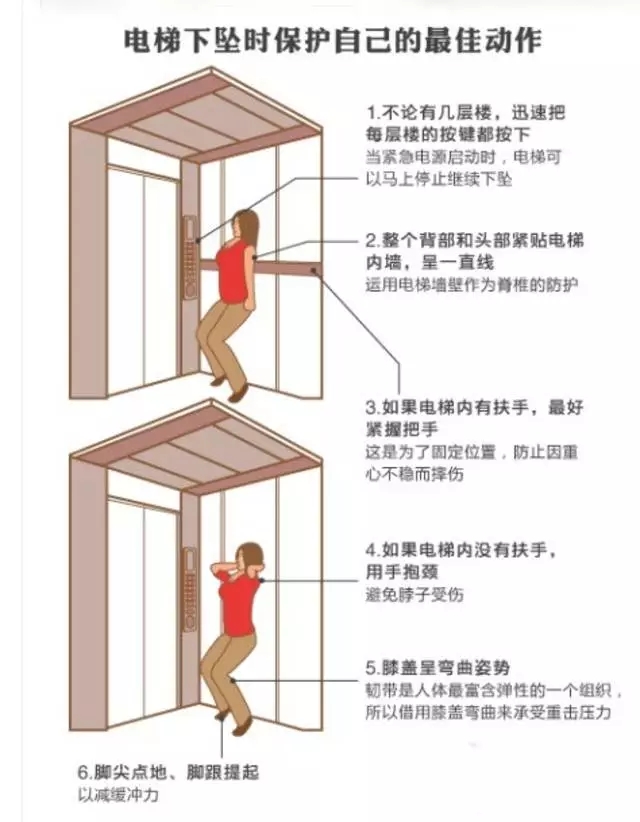 电梯下坠时保护自己的最佳动作

1.不论有几层楼，迅速把每层楼的按键都按下
当紧急电源启动时，电梯可以马上停止继续下坠

2.整个背部和头部紧贴电梯内墙，呈一直线
运用电梯墙壁作为脊椎的防护

3.如果电梯内有扶手，最好紧握把手
这是为了固定位置，防止因重心不稳而摔伤

4.如果电梯内没有扶手，用手抱颈
避免脖子受伤

5.膝盖呈弯曲姿势
韧带是人体最富含弹性的一个组织，所以借用膝盖弯曲来承受重击压力

6.脚尖点地、脚跟提起
以减缓冲力